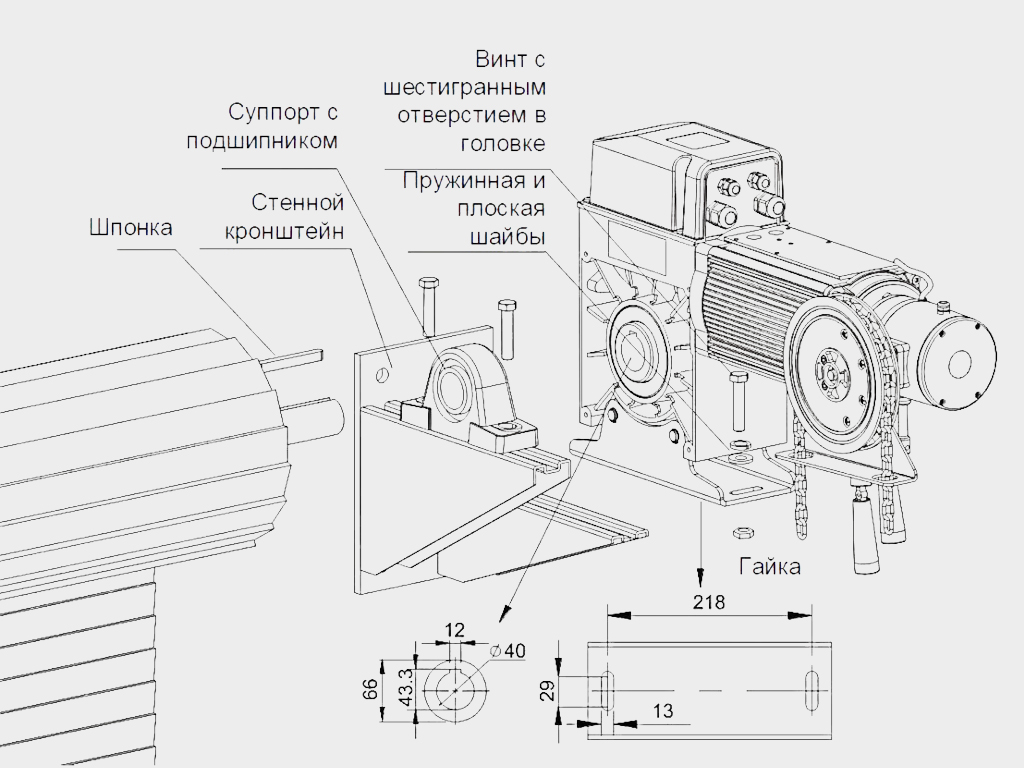 Винт с шестигранным отверстием в головке

Суппорт с подшипником

Пружинная и плоская шайбы

Стенной кронштейн

Шпонка

Гайка

218

12

$\varnothing 40$

66

43.3

29

13